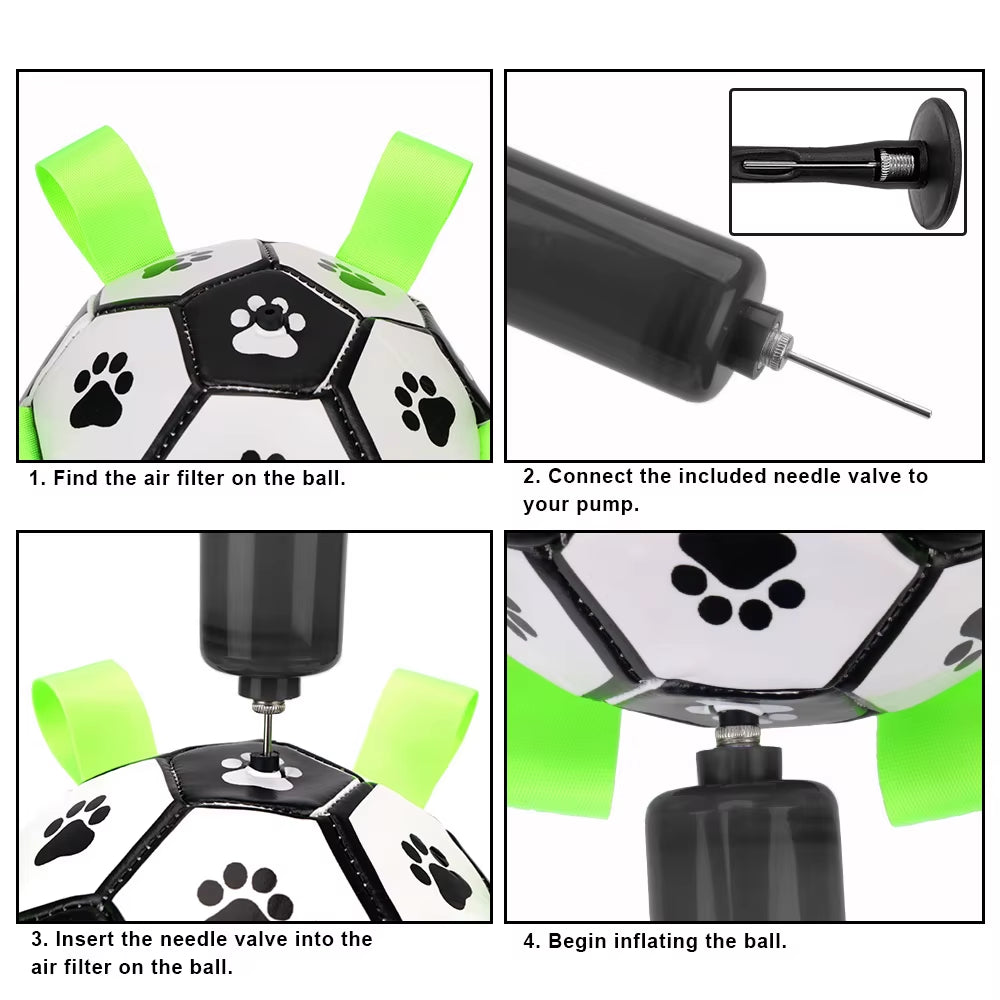 1. Find the air filter on the ball.

2. Connect the included needle valve to your pump.

3. Insert the needle valve into the air filter on the ball.

4. Begin inflating the ball.